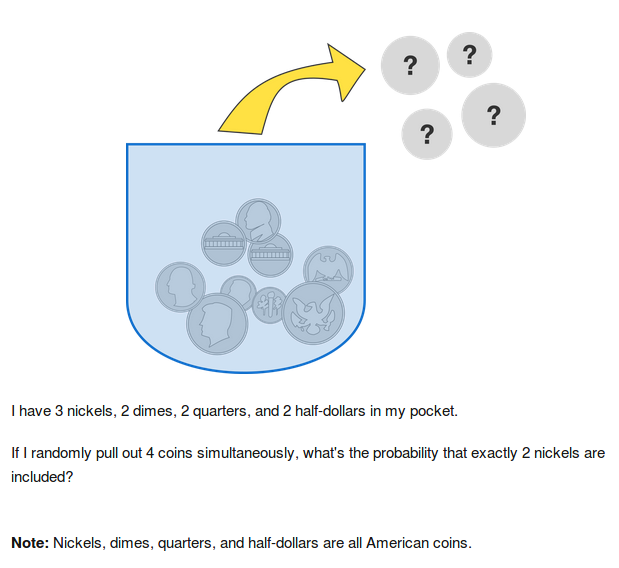 ?

?

?

?

I have 3 nickels, 2 dimes, 2 quarters, and 2 half-dollars in my pocket.

If I randomly pull out 4 coins simultaneously, what's the probability that exactly 2 nickels are included?

**Note:** Nickels, dimes, quarters, and half-dollars are all American coins.