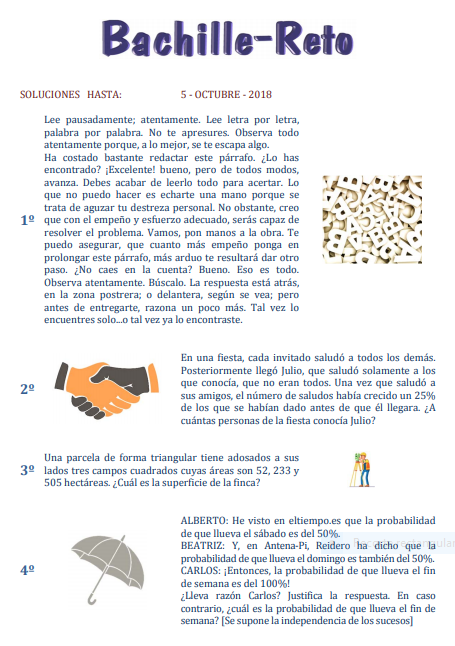 Bachille-Reto

SOLUCIONES HASTA: 5 - OCTUBRE - 2018

1º

Lee pausadamente; atentamente. Lee letra por letra, palabra por palabra. No te apresures. Observa todo atentamente porque, a lo mejor, se te escapa algo.
Ha costado bastante redactar este párrafo. ¿Lo has encontrado? ¡Excelente! bueno, pero de todos modos, avanza. Debes acabar de leerlo todo para acertar. Lo que no puedo hacer es echarte una mano porque se trata de aguzar tu destreza personal. No obstante, creo que con el empeño y esfuerzo adecuado, serás capaz de resolver el problema. Vamos, pon manos a la obra. Te puedo asegurar, que cuanto más empeño ponga en prolongar este párrafo, más arduo te resultará dar otro paso. ¿No caes en la cuenta? Bueno. Eso es todo. Observa atentamente. Búscalo. La respuesta está atrás, en la zona postrera; o delantera, según se vea; pero antes de entregarte, razona un poco más. Tal vez lo encuentres solo...o tal vez ya lo encontraste.

2º

En una fiesta, cada invitado saludó a todos los demás. Posteriormente llegó Julio, que saludó solamente a los que conocía, que no eran todos. Una vez que saludó a sus amigos, el número de saludos había crecido un 25% de los que se habían dado antes de que él llegara. ¿A cuántas personas de la fiesta conocía Julio?

3º

Una parcela de forma triangular tiene adosados a sus lados tres campos cuadrados cuyas áreas son 52, 233 y 505 hectáreas. ¿Cuál es la superficie de la finca?

4º

ALBERTO: He visto en eltiempo.es que la probabilidad de que llueva el sábado es del 50%.
BEATRIZ: Y, en Antena-Pi, Reidero ha dicho que la probabilidad de que llueva el domingo es también del 50%.
CARLOS: ¡Entonces, la probabilidad de que llueva el fin de semana es del 100%!
¿Lleva razón Carlos? Justifica la respuesta. En caso contrario, ¿cuál es la probabilidad de que llueva el fin de semana? [Se supone la independencia de los sucesos]