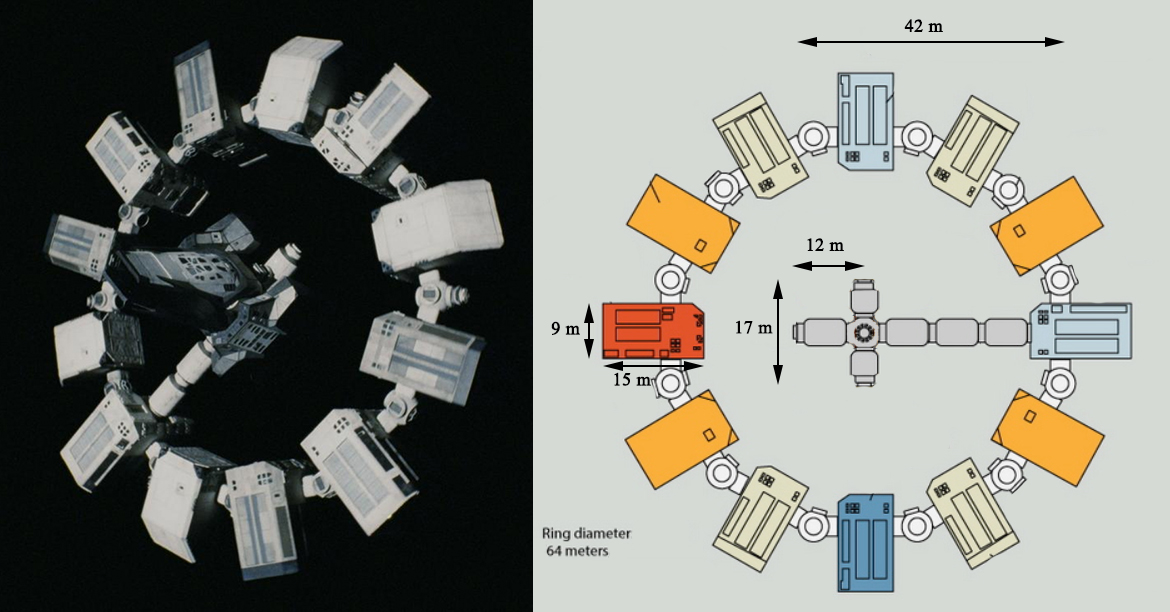 42 m

12 m

9 m

17 m

15 m

Ring diameter
64 meters